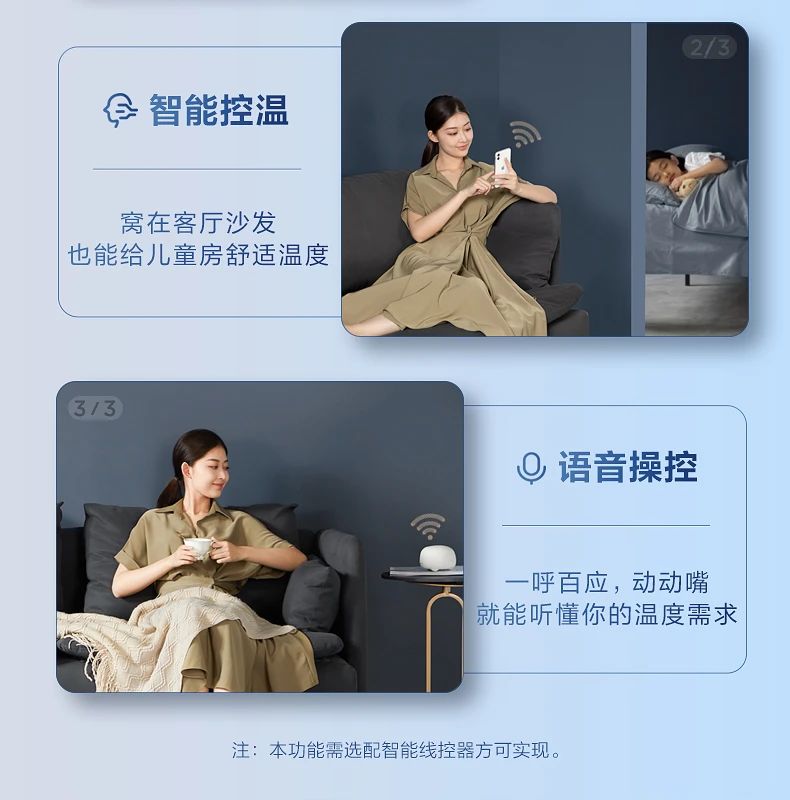 智能控温

窝在客厅沙发
也能给儿童房舒适温度

2/3

3/3

语音操控

一呼百应，动动嘴
就能听懂你的温度需求

注：本功能需选配智能线控器方可实现。