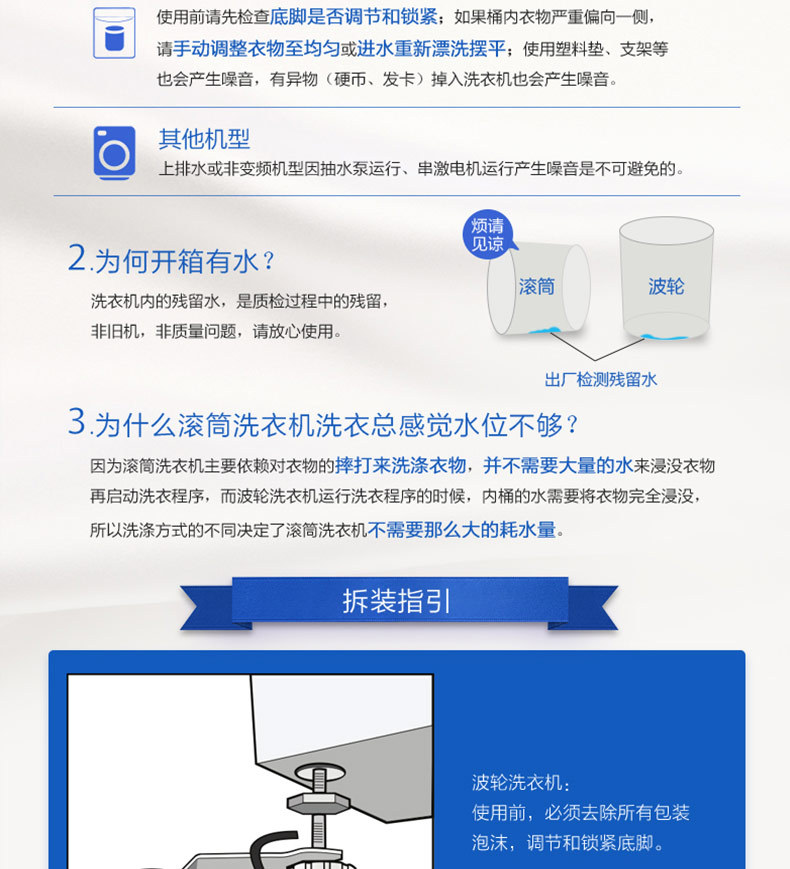 使用前请先检查底脚是否调节和锁紧；如果桶内衣物严重偏向一侧，请手动调整衣物至均匀或进水重新漂洗摆平；使用塑料垫、支架等也会产生噪音，有异物（硬币、发卡）掉入洗衣机也会产生噪音。

其他机型
上排水或非变频机型因抽水泵运行、串激电机运行产生噪音是不可避免的。

2.为何开箱有水？
洗衣机内的残留水，是质检过程中的残留，非旧机，非质量问题，请放心使用。

烦请见谅
滚筒
波轮
出厂检测残留水

3.为什么滚筒洗衣机洗衣总感觉水位不够？
因为滚筒洗衣机主要依赖对衣物的摔打来洗涤衣物，并不需要大量的水来浸没衣物再启动洗衣程序，而波轮洗衣机运行洗衣程序的时候，内桶的水需要将衣物完全浸没，所以洗涤方式的不同决定了滚筒洗衣机不需要那么大的耗水量。

拆装指引

波轮洗衣机：
使用前，必须去除所有包装泡沫，调节和锁紧底脚。