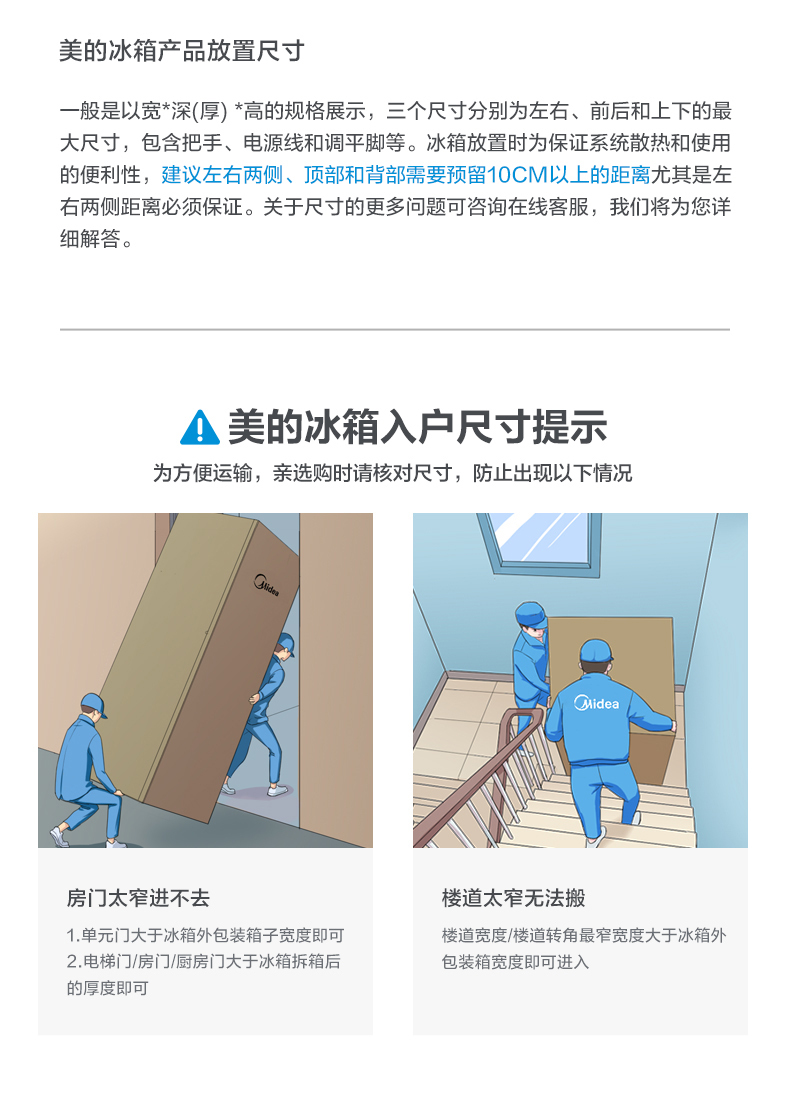 美的冰箱产品放置尺寸

一般是以宽*深(厚) *高的规格展示，三个尺寸分别为左右、前后和上下的最大尺寸，包含把手、电源线和调平脚等。冰箱放置时为保证系统散热和使用的便利性，建议左右两侧、顶部和背部需要预留10CM以上的距离尤其是左右两侧距离必须保证。关于尺寸的更多问题可咨询在线客服，我们将为您详细解答。

美的冰箱入户尺寸提示

为方便运输，亲选购时请核对尺寸，防止出现以下情况

Midea

Midea

房门太窄进不去

1.单元门大于冰箱外包装箱子宽度即可
2.电梯门/房门/厨房门大于冰箱拆箱后的厚度即可

楼道太窄无法搬

楼道宽度/楼道转角最窄宽度大于冰箱外包装箱宽度即可进入