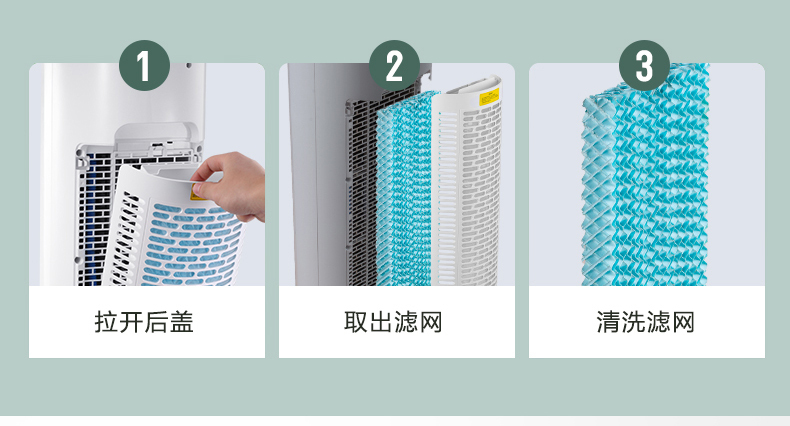 1

拉开后盖

2

取出滤网

3

清洗滤网